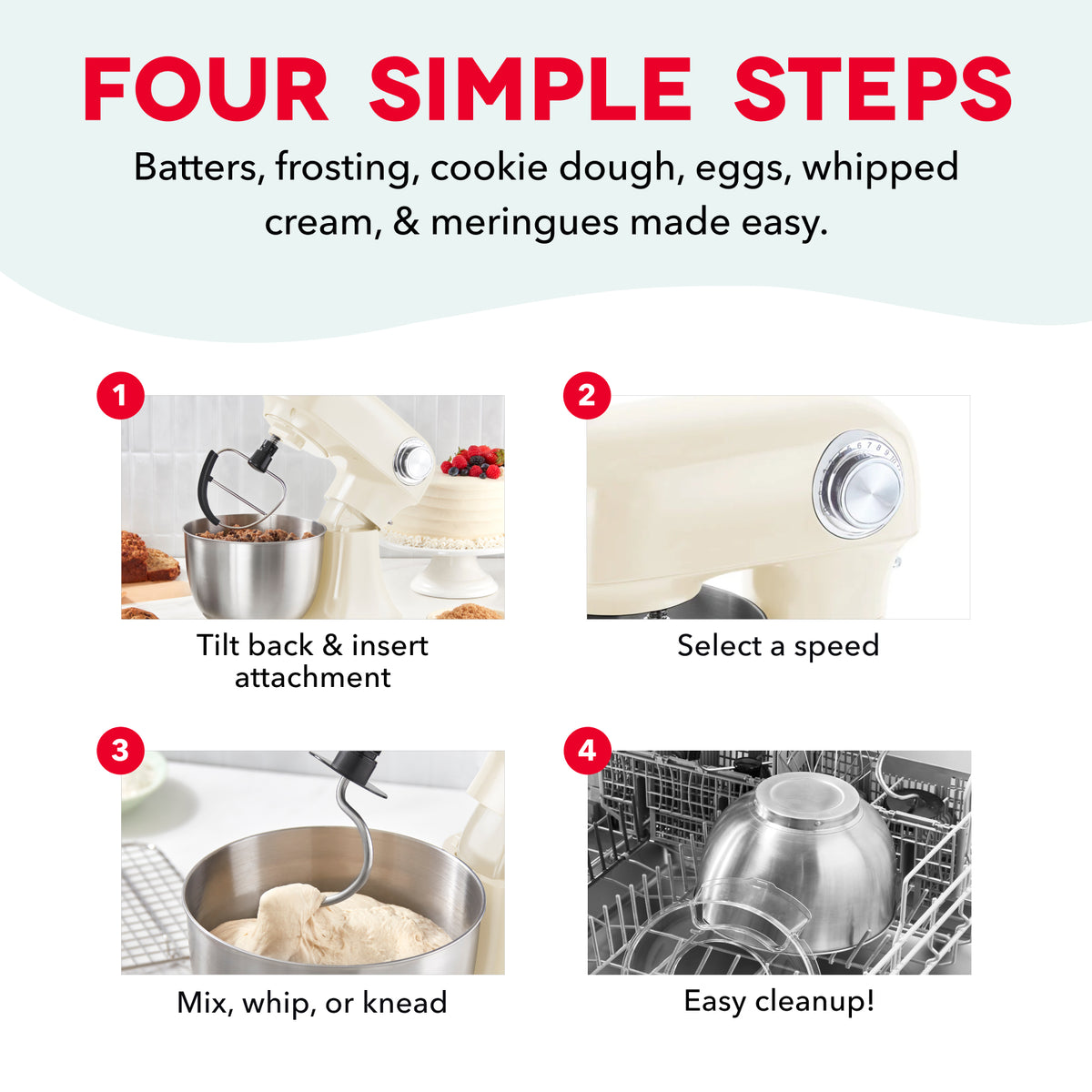 FOUR SIMPLE STEPS

Batters, frosting, cookie dough, eggs, whipped cream, & meringues made easy.

1

Tilt back & insert attachment

2

Select a speed

3

Mix, whip, or knead

4

Easy cleanup!