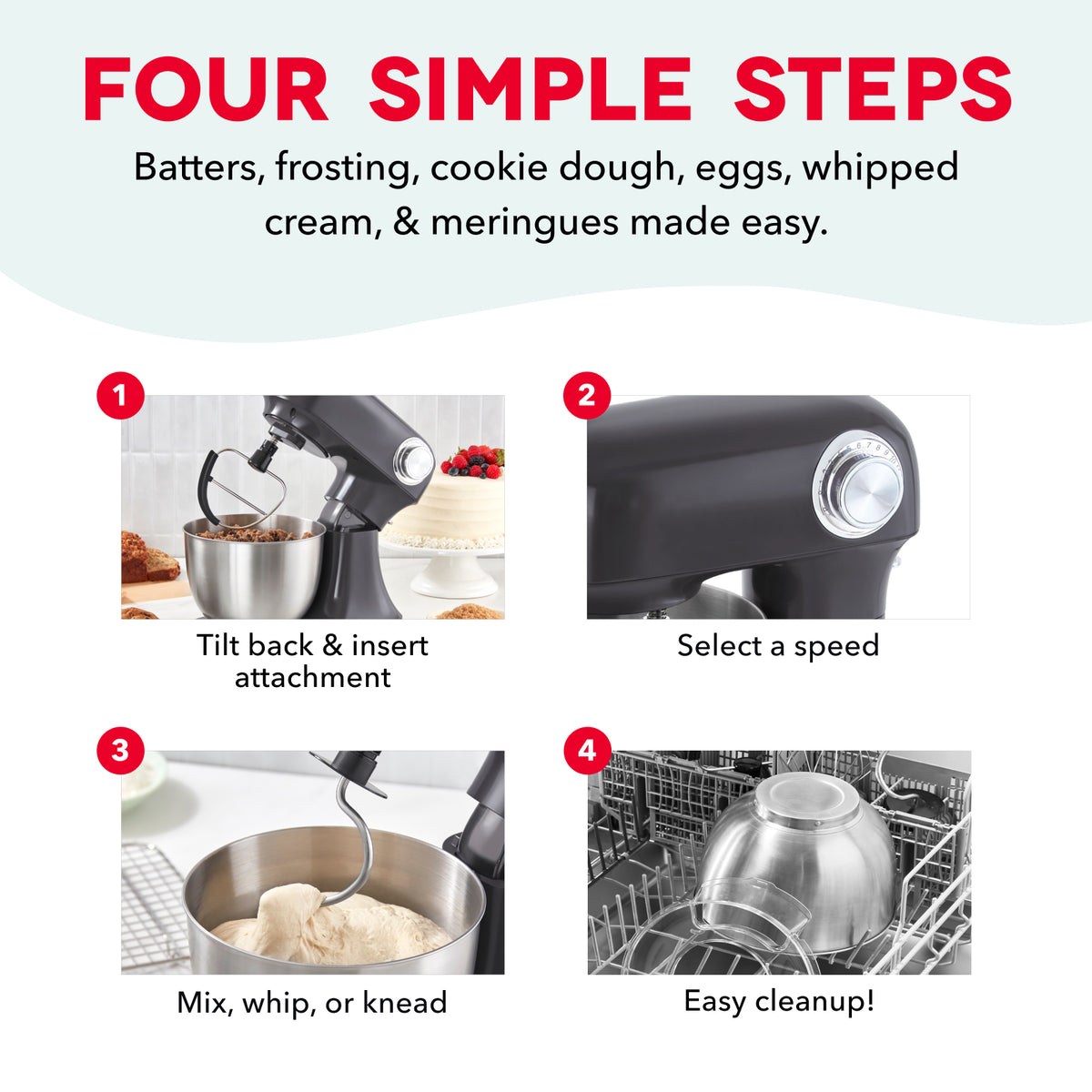 FOUR SIMPLE STEPS

Batters, frosting, cookie dough, eggs, whipped cream, & meringues made easy.

1

Tilt back & insert attachment

2

Select a speed

3

Mix, whip, or knead

4

Easy cleanup!